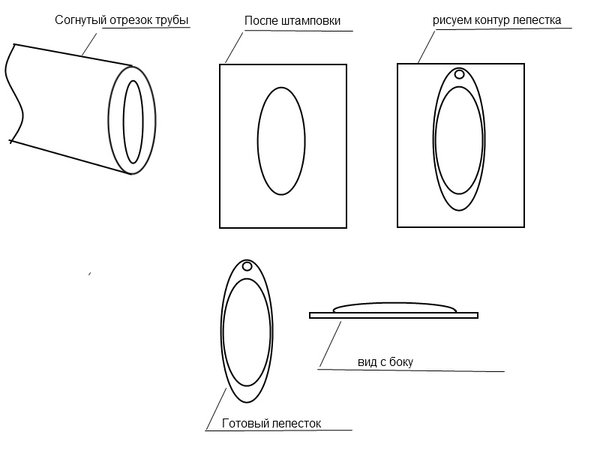 Согнутый отрезок трубы

После штамповки

рисуем контур лепестка

вид с боку

Готовый лепесток