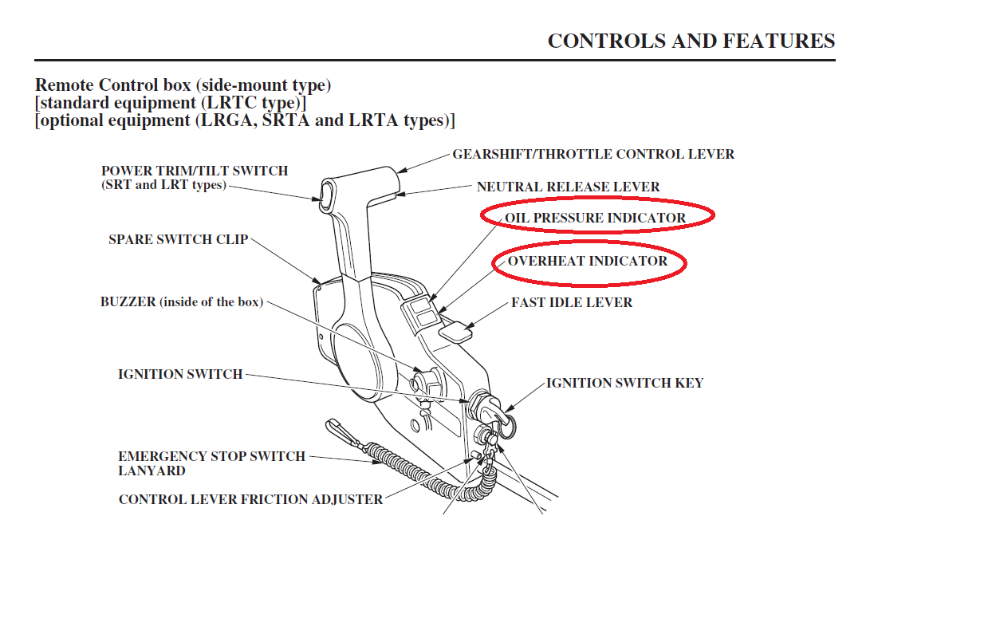 CONTROLS AND FEATURES

Remote Control box (side-mount type)
[standard equipment (LRTC type)]
[optional equipment (LRGA, SRTA and LRTA types)]

POWER TRIM/TILT SWITCH
(SRT and LRT types)

SPARE SWITCH CLIP

BUZZER (inside of the box)

IGNITION SWITCH

EMERGENCY STOP SWITCH
LANYARD

CONTROL LEVER FRICTION ADJUSTER

GEARSHIFT/THROTTLE CONTROL LEVER

NEUTRAL RELEASE LEVER

OIL PRESSURE INDICATOR

OVERHEAT INDICATOR

FAST IDLE LEVER

IGNITION SWITCH KEY